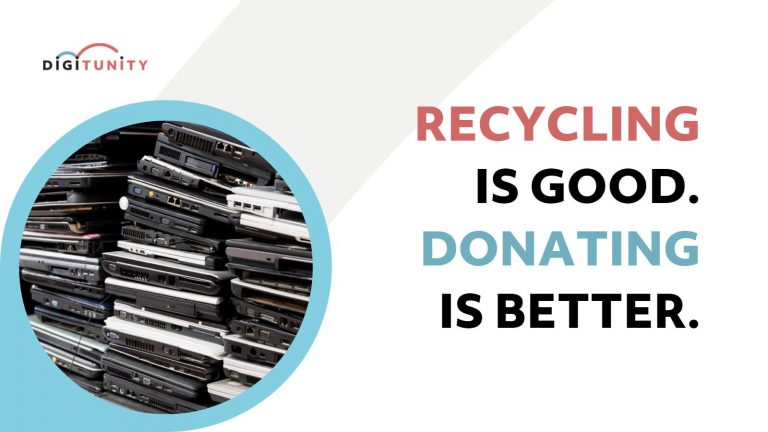 DIGITUNITY

RECYCLING IS GOOD. DONATING IS BETTER.